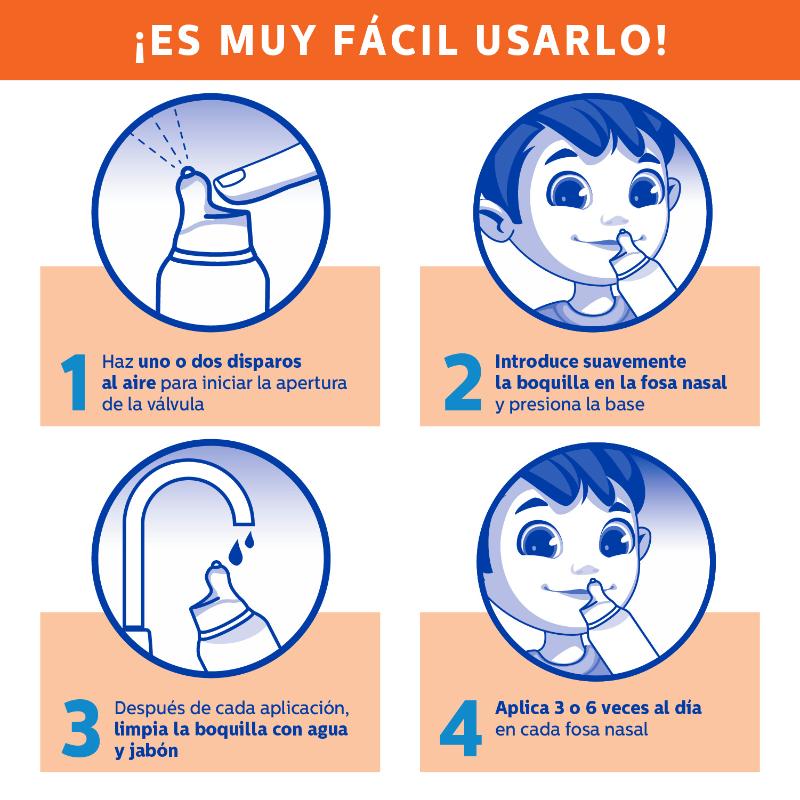 ¡ES MUY FÁCIL USARLO!

1 Haz uno o dos disparos al aire para iniciar la apertura de la válvula

2 Introduce suavemente la boquilla en la fosa nasal y presiona la base

3 Después de cada aplicación, limpia la boquilla con agua y jabón

4 Aplica 3 o 6 veces al día en cada fosa nasal