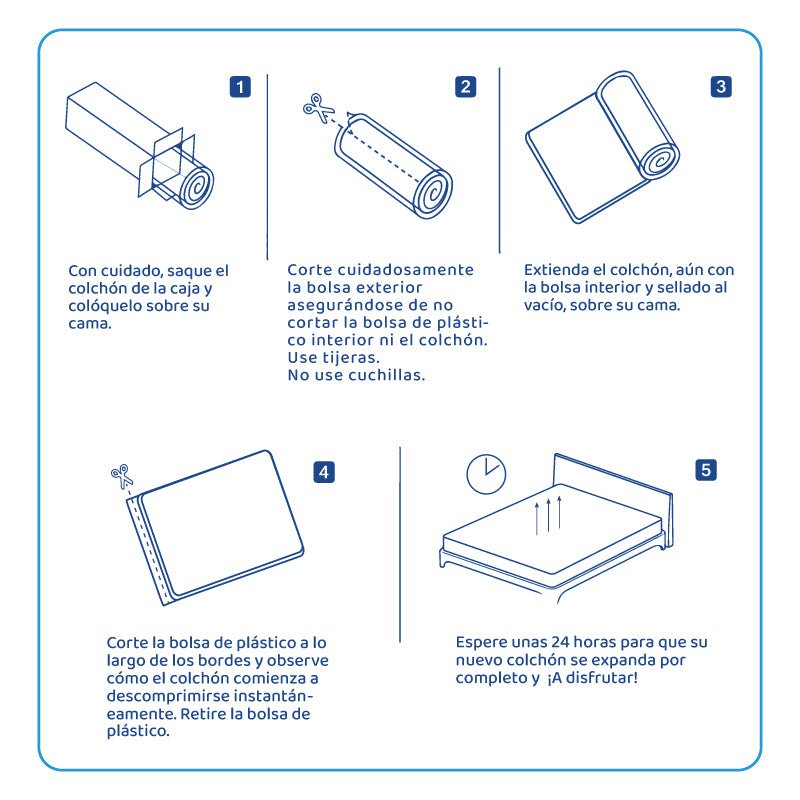 1

Con cuidado, saque el colchón de la caja y colóquelo sobre su cama.

2

Corte cuidadosamente la bolsa exterior asegurándose de no cortar la bolsa de plástico interior ni el colchón. Use tijeras.
No use cuchillas.

3

Extienda el colchón, aún con la bolsa interior y sellado al vacío, sobre su cama.

4

Corte la bolsa de plástico a lo largo de los bordes y observe cómo el colchón comienza a descomprimirse instantáneamente. Retire la bolsa de plástico.

5

Espere unas 24 horas para que su nuevo colchón se expanda por completo y ¡A disfrutar!