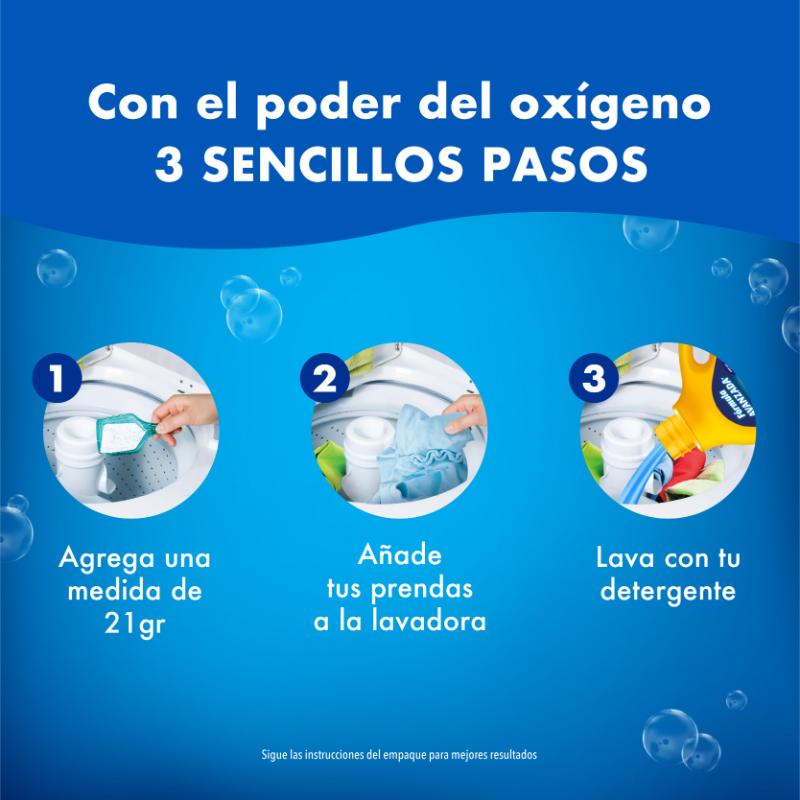 Con el poder del oxígeno
3 SENCILLOS PASOS

1
Agrega una medida de 21gr

2
Añade tus prendas a la lavadora

3
Fórmula AVANZADA
Lava con tu detergente

Sigue las instrucciones del empaque para mejores resultados