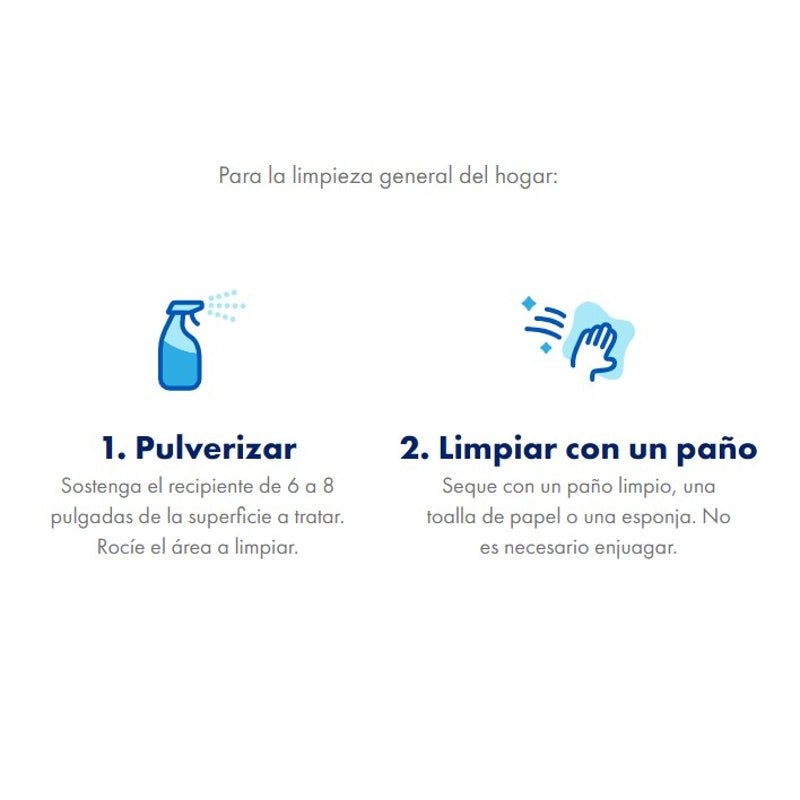 Para la limpieza general del hogar:

1. Pulverizar
Sostenga el recipiente de 6 a 8 pulgadas de la superficie a tratar. Rocíe el área a limpiar.

2. Limpiar con un paño
Seque con un paño limpio, una toalla de papel o una esponja. No es necesario enjuagar.